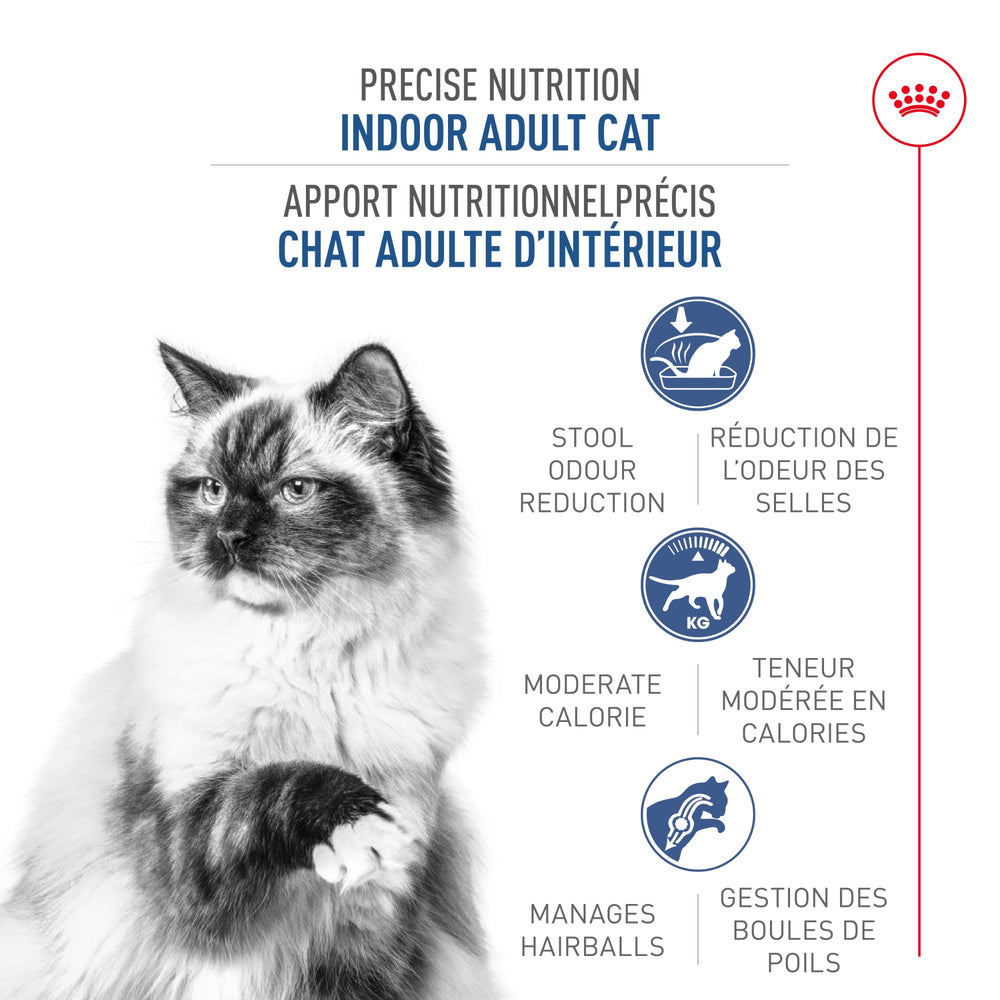 PRECISE NUTRITION
INDOOR ADULT CAT

APPORT NUTRITIONNELPRÉCIS
CHAT ADULTE D'INTÉRIEUR

STOOL ODOUR REDUCTION

RÉDUCTION DE L'ODEUR DES SELLES

KG

MODERATE CALORIE

TENEUR MODÉRÉE EN CALORIES

MANAGES HAIRBALLS

GESTION DES BOULES DE POILS